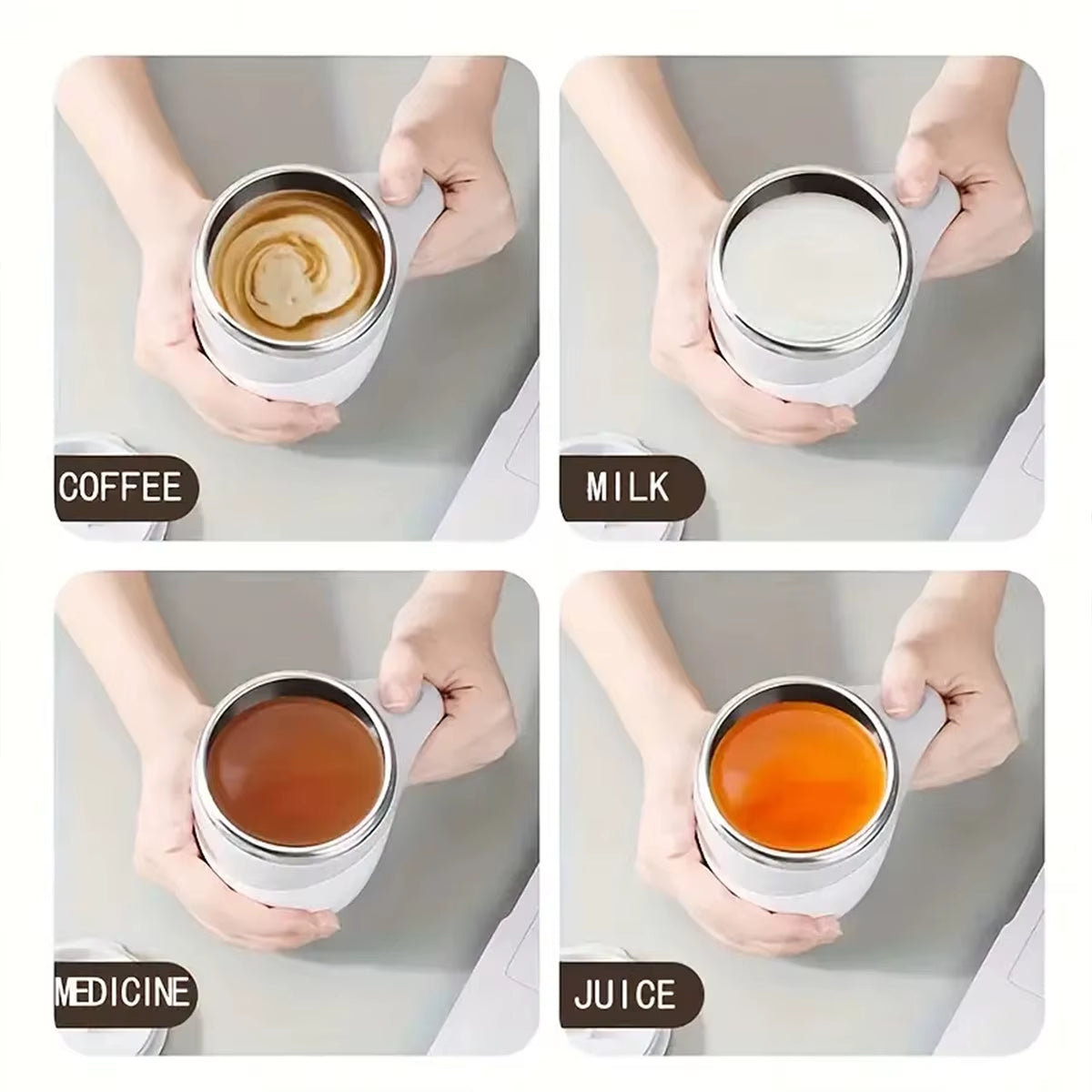 COFFEE

MILK

MEDICINE

JUICE